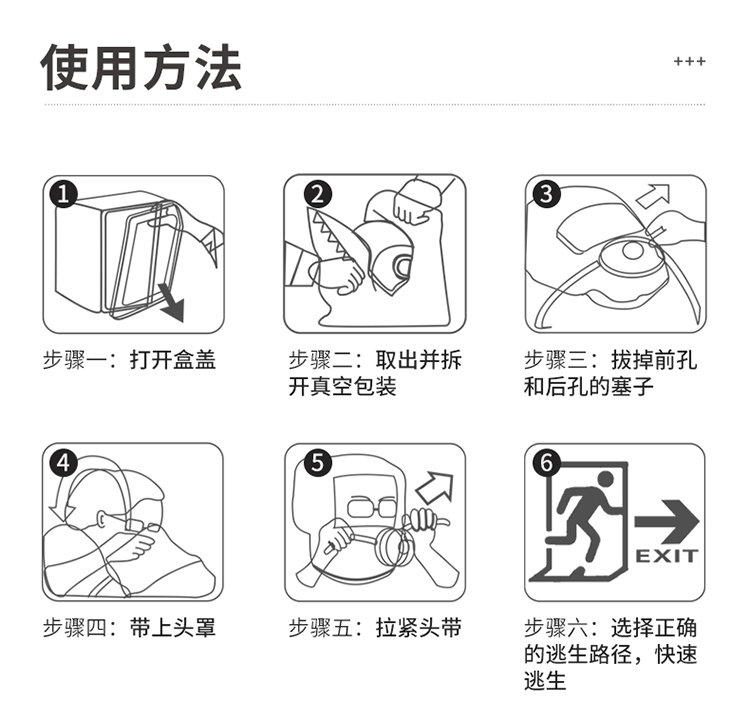 使用方法

+++

1

步骤一：打开盒盖

2

步骤二：取出并拆开真空包装

3

步骤三：拔掉前孔和后孔的塞子

4

步骤四：带上头罩

5

步骤五：拉紧头带

6

EXIT

步骤六：选择正确的逃生路径，快速逃生