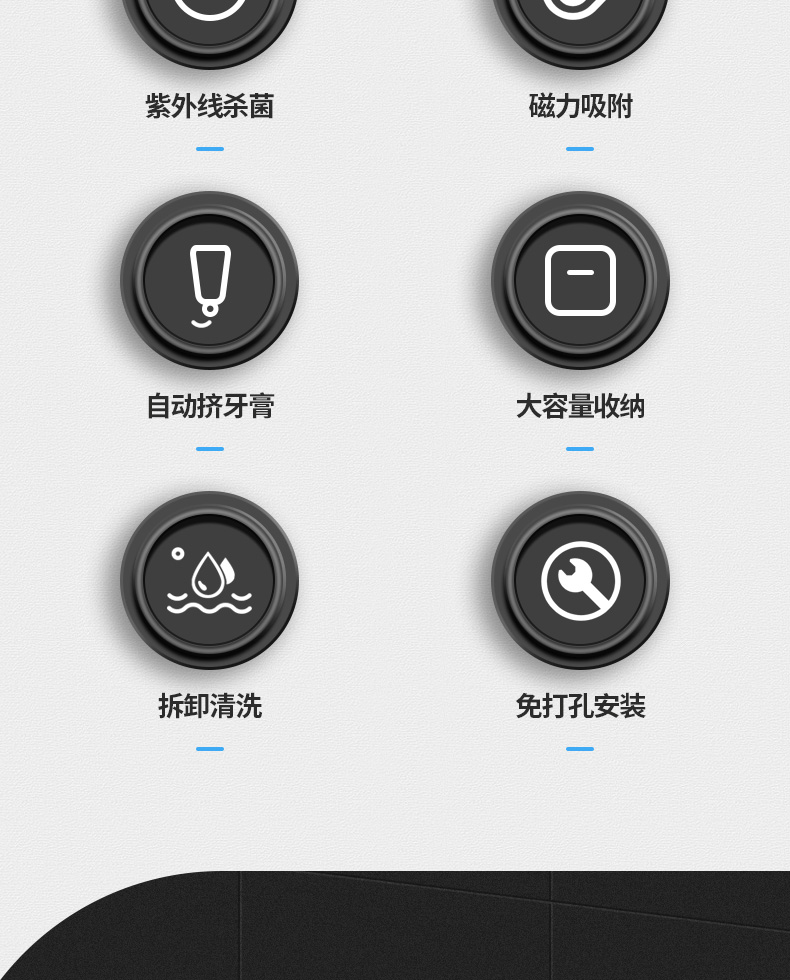 紫外线杀菌

磁力吸附

自动挤牙膏

大容量收纳

拆卸清洗

免打孔安装